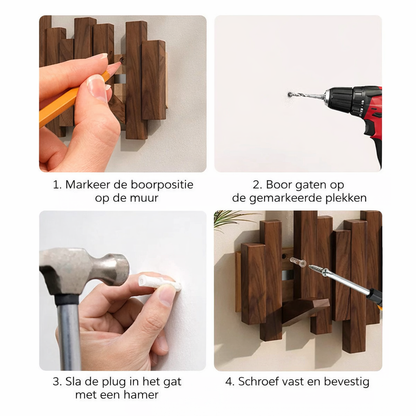 1. Markeer de boorpositie op de muur

2. Boor gaten op de gemarkeerde plekken

3. Sla de plug in het gat met een hamer

4. Schroef vast en bevestig