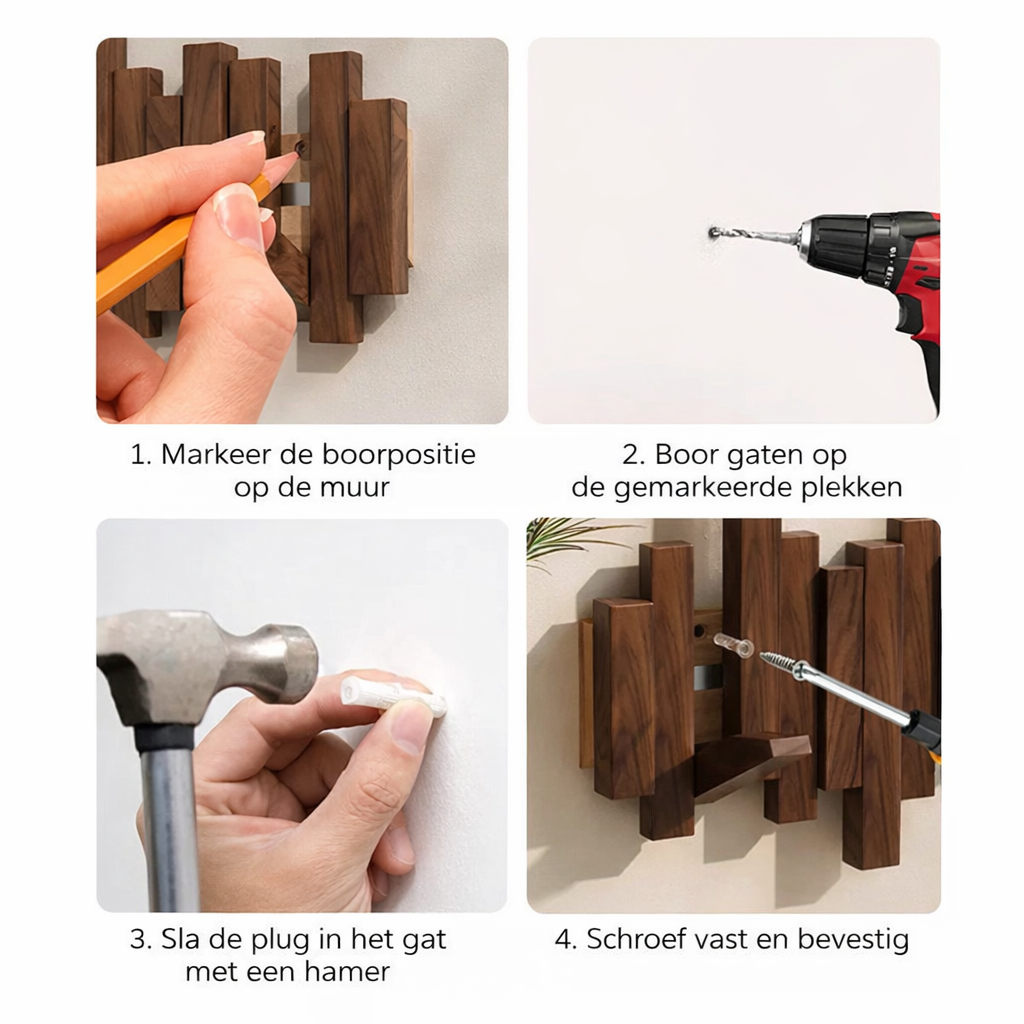 1. Markeer de boorpositie op de muur

2. Boor gaten op de gemarkeerde plekken

3. Sla de plug in het gat met een hamer

4. Schroef vast en bevestig